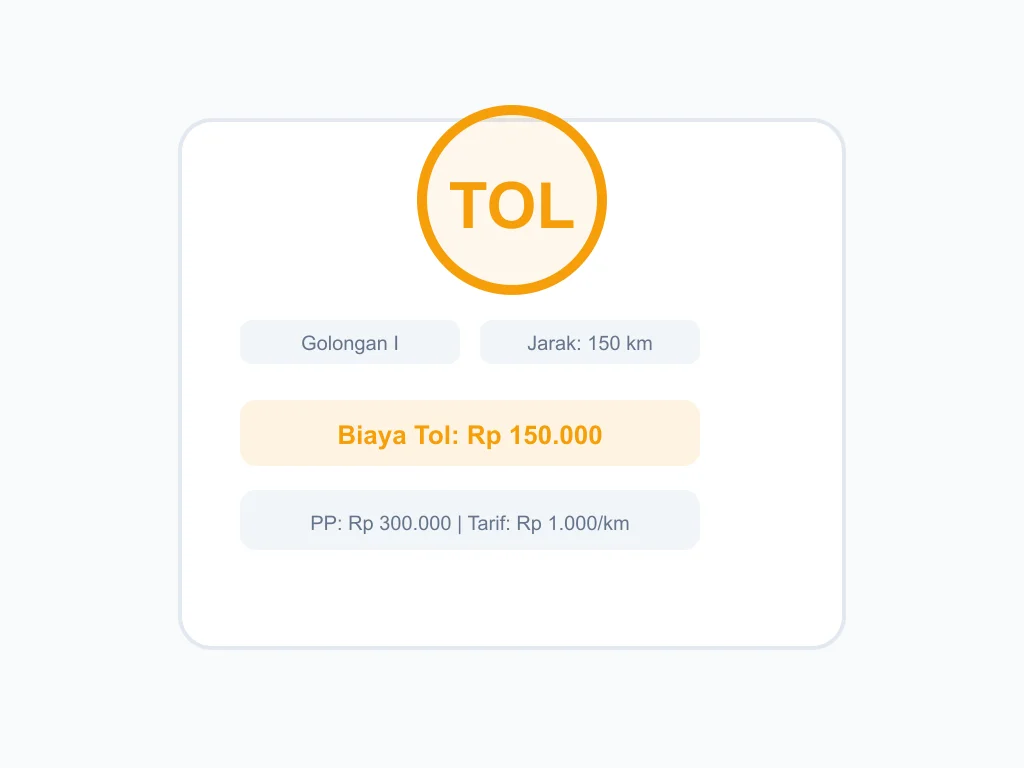 TOL

Golongan I

Jarak: 150 km

Biaya Tol: Rp 150.000

PP: Rp 300.000 | Tarif: Rp 1.000/km