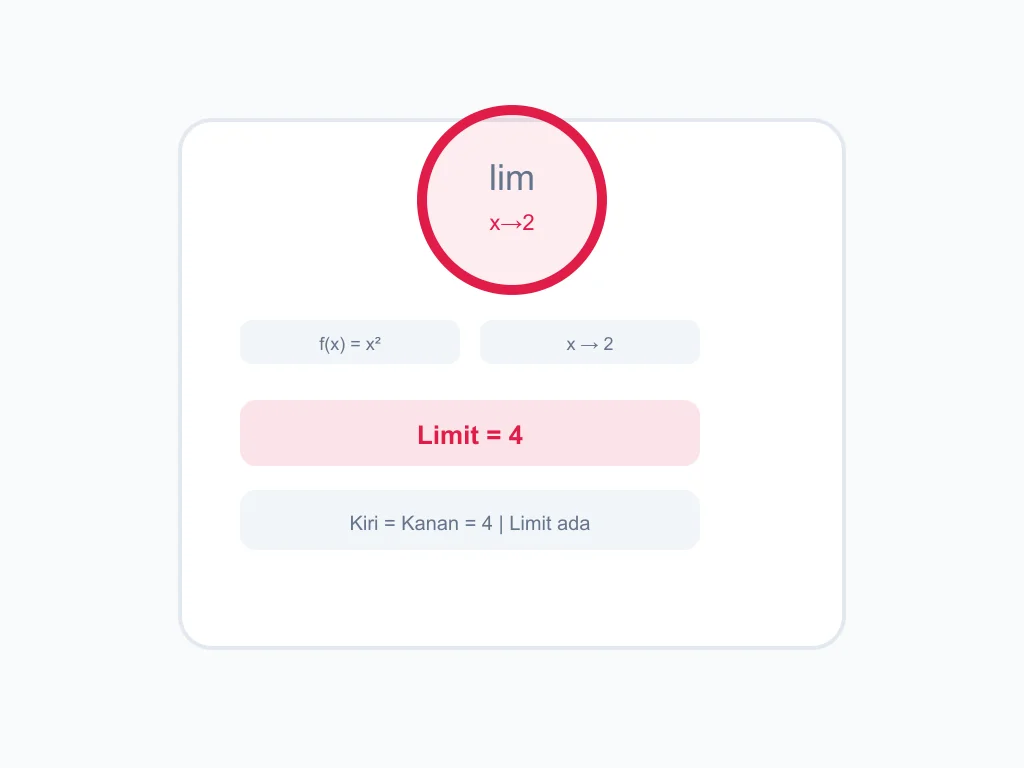 lim
$x \to 2$

$f(x) = x^2$

$x \to 2$

Limit = 4

Kiri = Kanan = 4 | Limit ada